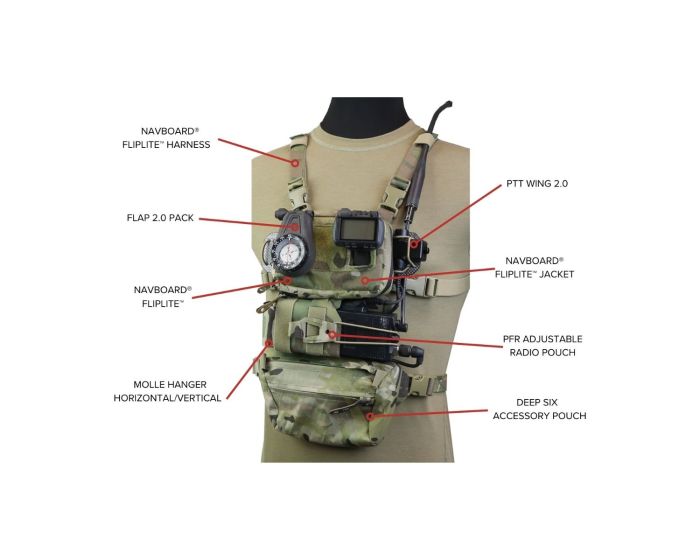 NAVBOARD®
FLIPLITE™ HARNESS

FLAP 2.0 PACK

NAVBOARD®
FLIPLITE™

MOLLE HANGER
HORIZONTAL/VERTICAL

PTT WING 2.0

NAVBOARD®
FLIPLITE™ JACKET

PFR ADJUSTABLE
RADIO POUCH

DEEP SIX
ACCESSORY POUCH